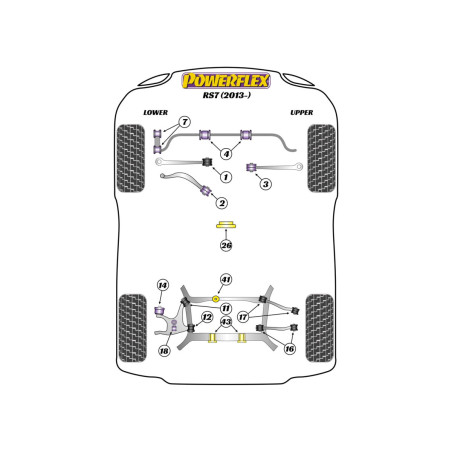 POWERFLEX
RS7 (2013-)

LOWER

UPPER

7

4

1

3

2

26

14

41

11

12

43

17

18

16