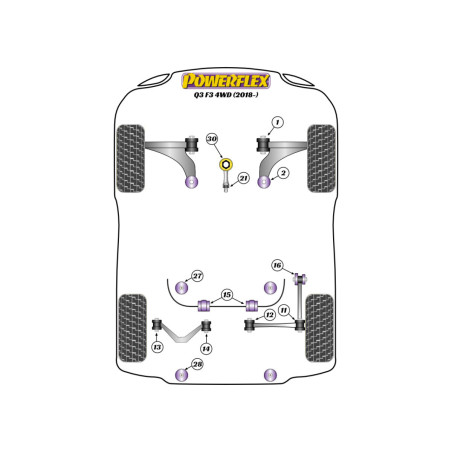 POWERFLEX
Q3 F3 4WD (2018-)

1
30
2
21
16
27
15
12
11
13
14
28