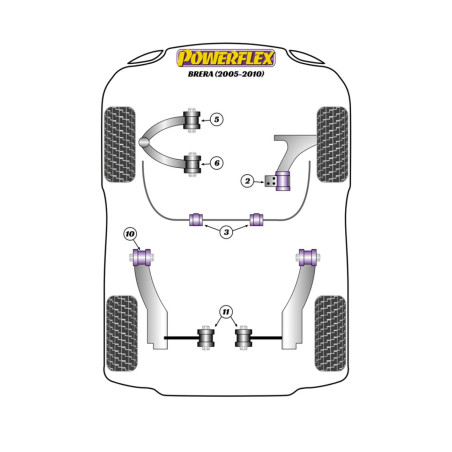 POWERFLEX
BRERA (2005-2010)

5

6

2

3

10

11