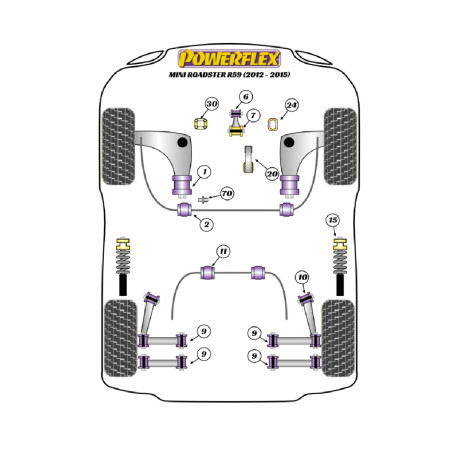 POWERFLEX
MINI ROADSTER R59 (2012 - 2015)

30
6
7
24
1
20
70
2
15
11
10
9
9
9
9