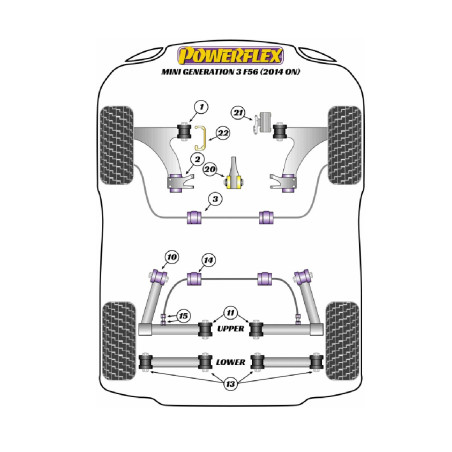 POWERFLEX
MINI GENERATION 3 F56 (2014 ON)

1
21
22
2
20
3
10
14
15
11
UPPER
LOWER
13