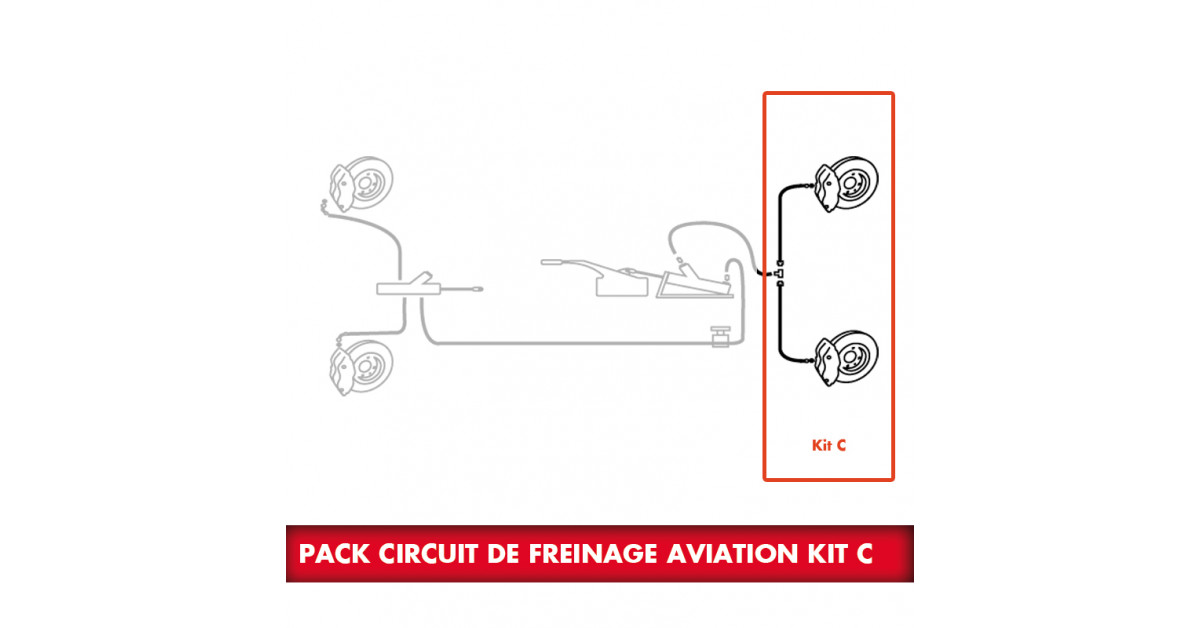 Kit C

PACK CIRCUIT DE FREINAGE AVIATION KIT C